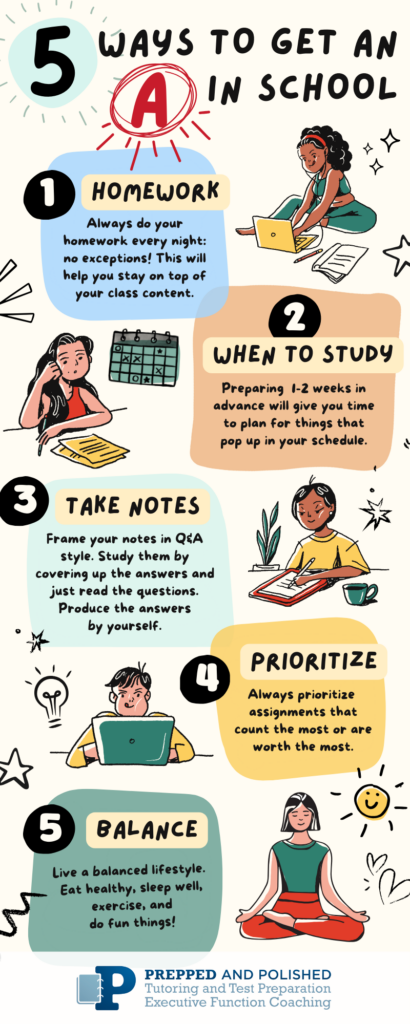 5 WAYS TO GET AN A IN SCHOOL

1 HOMEWORK

Always do your homework every night: no exceptions! This will help you stay on top of your class content.

2 WHEN TO STUDY

Preparing 1-2 weeks in advance will give you time to plan for things that pop up in your schedule.

3 TAKE NOTES

Frame your notes in Q&A style. Study them by covering up the answers and just read the questions. Produce the answers by yourself.

4 PRIORITIZE

Always prioritize assignments that count the most or are worth the most.

5 BALANCE

Live a balanced lifestyle. Eat healthy, sleep well, exercise, and do fun things!

P PREPPED AND POLISHED
Tutoring and Test Preparation
Executive Function Coaching